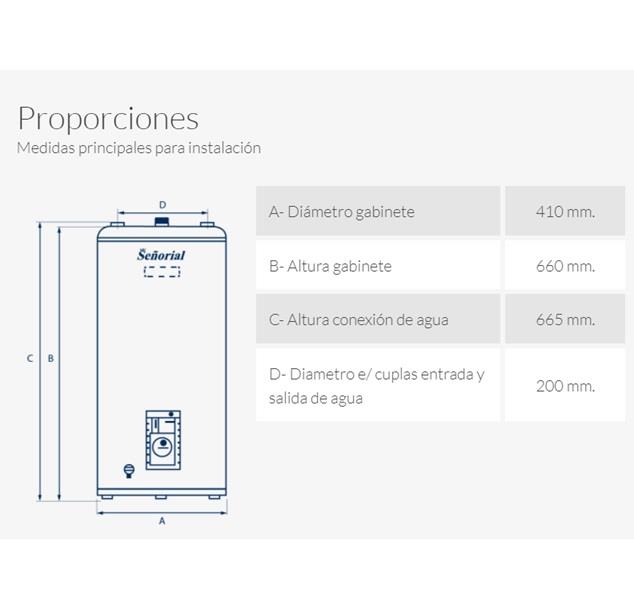 Proporciones
Medidas principales para instalación

D
Señorial
C B
A

| A- Diámetro gabinete | 410 mm. |
|---|---|
| B- Altura gabinete | 660 mm. |
| C- Altura conexión de agua | 665 mm. |
| D- Diametro e/ cuplas entrada y salida de agua | 200 mm. |